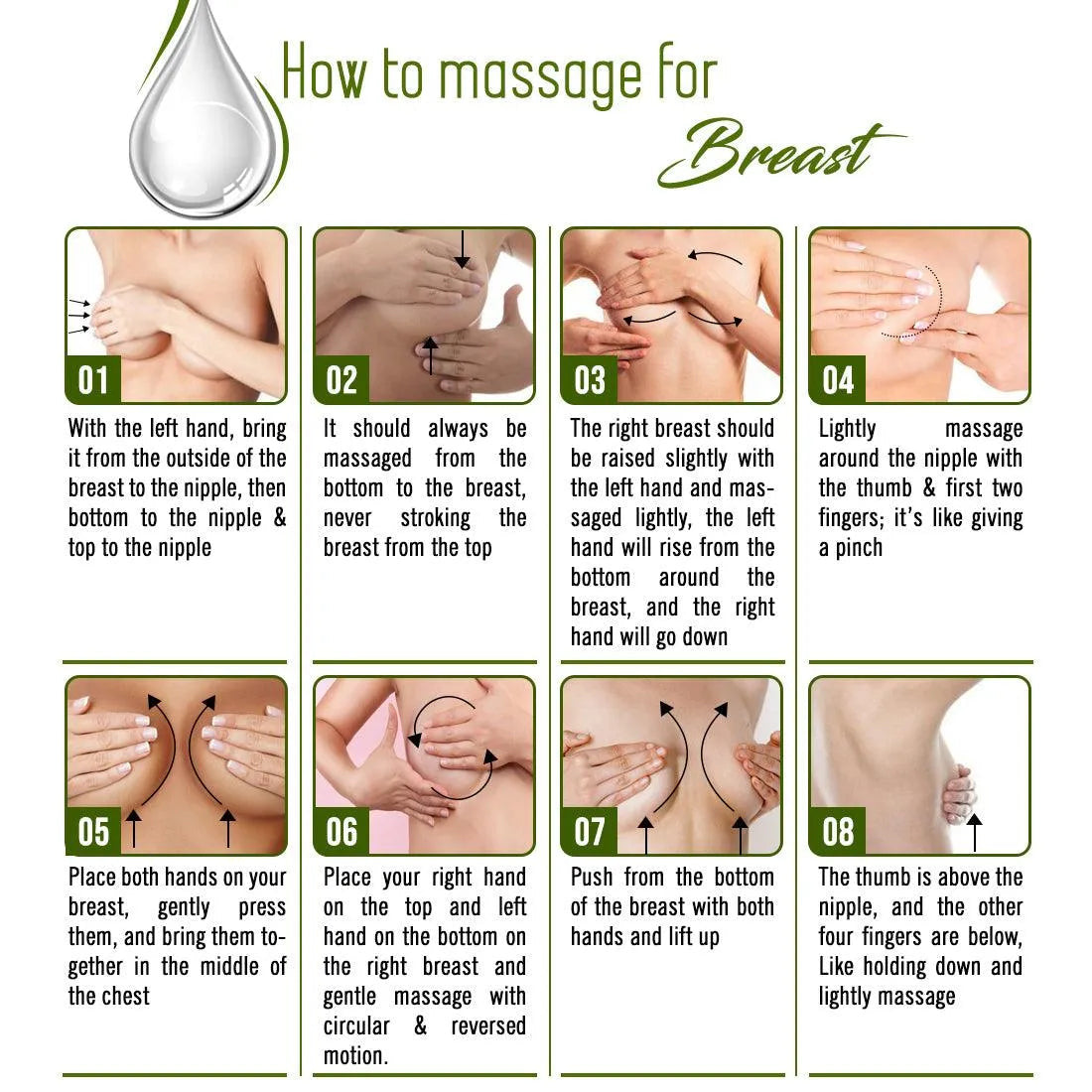 How to massage for Breast

01

With the left hand, bring it from the outside of the breast to the nipple, then bottom to the nipple & top to the nipple

02

It should always be massaged from the bottom to the breast, never stroking the breast from the top

03

The right breast should be raised slightly with the left hand and massaged lightly, the left hand will rise from the bottom around the breast, and the right hand will go down

04

Lightly massage around the nipple with the thumb & first two fingers; it's like giving a pinch

05

Place both hands on your breast, gently press them, and bring them together in the middle of the chest

06

Place your right hand on the top and left hand on the bottom on the right breast and gentle massage with circular & reversed motion.

07

Push from the bottom of the breast with both hands and lift up

08

The thumb is above the nipple, and the other four fingers are below, Like holding down and lightly massage